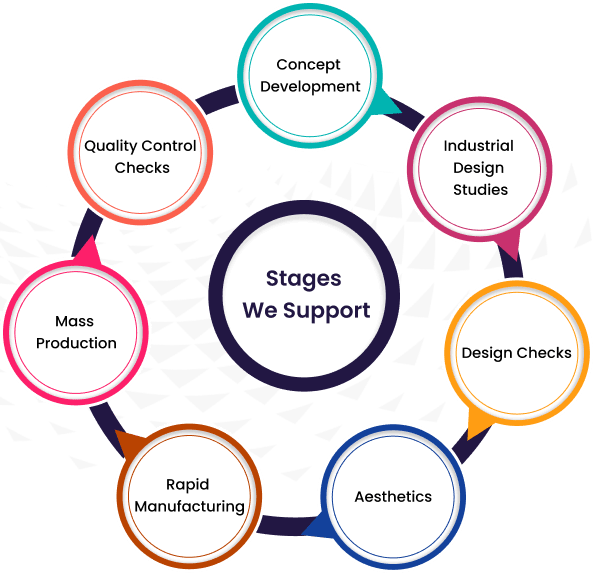 Stages We Support

Concept Development

Industrial Design Studies

Design Checks

Aesthetics

Rapid Manufacturing

Mass Production

Quality Control Checks